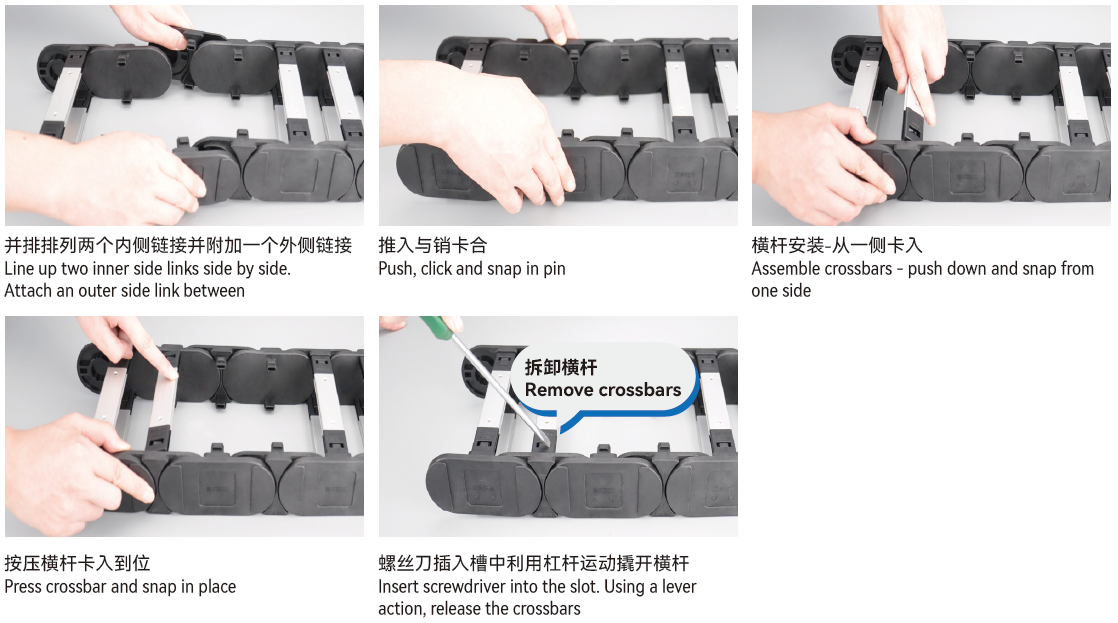 并排排列两个内侧链接并附加一个外侧链接
Line up two inner side links side by side.
Attach an outer side link between

推入与销卡合
Push, click and snap in pin

横杆安装-从一侧卡入
Assemble crossbars - push down and snap from one side

按压横杆卡入到位
Press crossbar and snap in place

拆卸横杆
Remove crossbars

螺丝刀插入槽中利用杠杆运动撬开横杆
Insert screwdriver into the slot. Using a lever action, release the crossbars