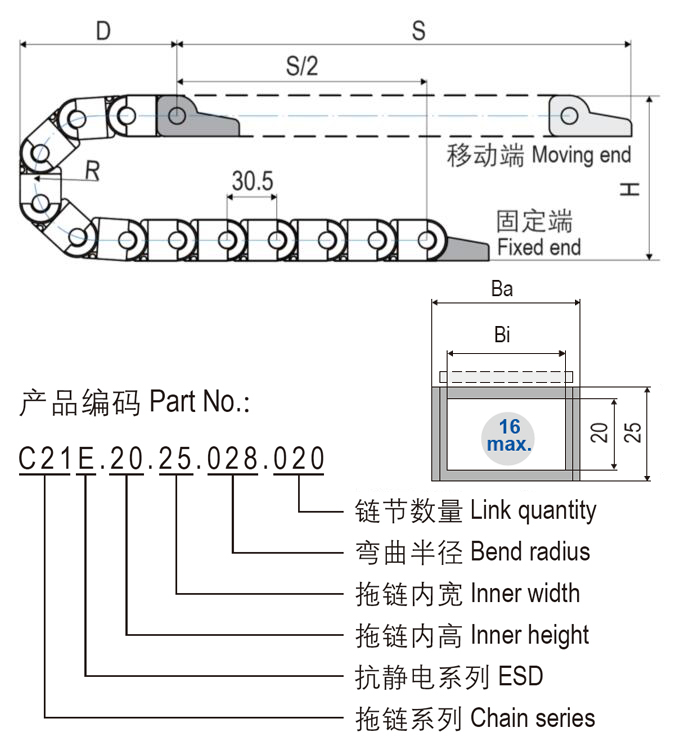 D

S

S/2

移动端 Moving end

R

30.5

H

固定端 Fixed end

Ba

Bi

16 max.

20

25

产品编码 Part No.:

C21E.20.25.028.020

链节数量 Link quantity

弯曲半径 Bend radius

拖链内宽 Inner width

拖链内高 Inner height

抗静电系列 ESD

拖链系列 Chain series